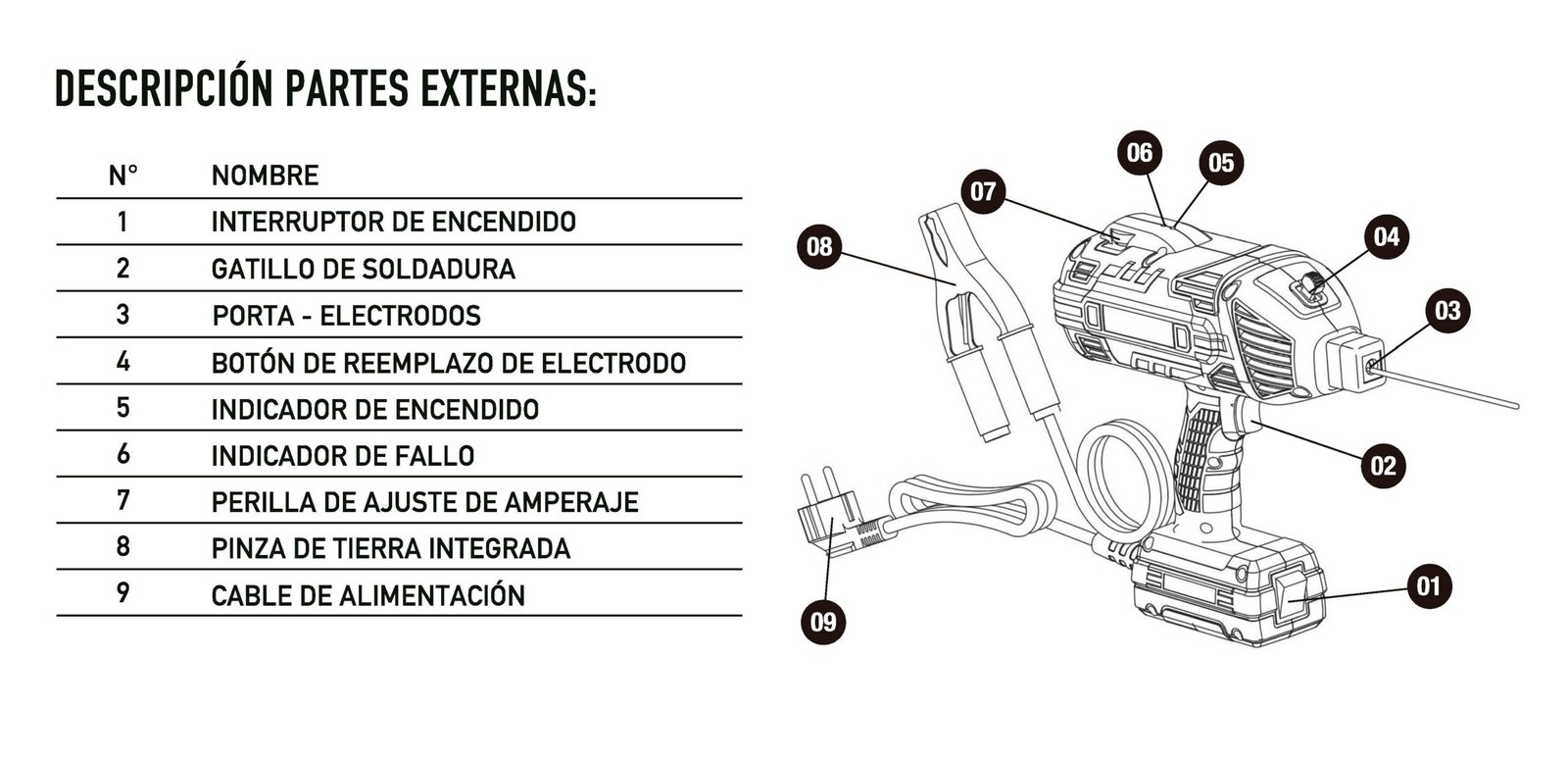 DESCRIPCIÓN PARTES EXTERNAS:

| N° | NOMBRE |
|---|---|
| 1 | INTERRUPTOR DE ENCENDIDO |
| 2 | GATILLO DE SOLDADURA |
| 3 | PORTA - ELECTRODOS |
| 4 | BOTÓN DE REEMPLAZO DE ELECTRODO |
| 5 | INDICADOR DE ENCENDIDO |
| 6 | INDICADOR DE FALLO |
| 7 | PERILLA DE AJUSTE DE AMPERAJE |
| 8 | PINZA DE TIERRA INTEGRADA |
| 9 | CABLE DE ALIMENTACIÓN |

06
05
07
04
08
03
02
01
09